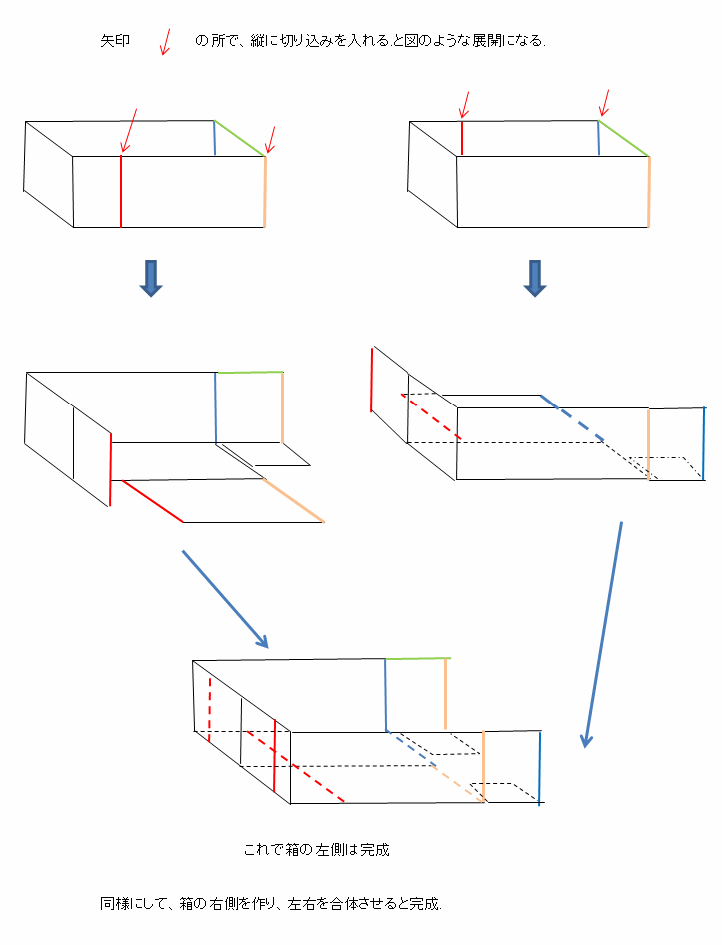 矢印　　の所で、縦に切り込みを入れる.と図のような展開になる.

これで箱の左側は完成

同様にして、箱の右側を作り、左右を合体させると完成.